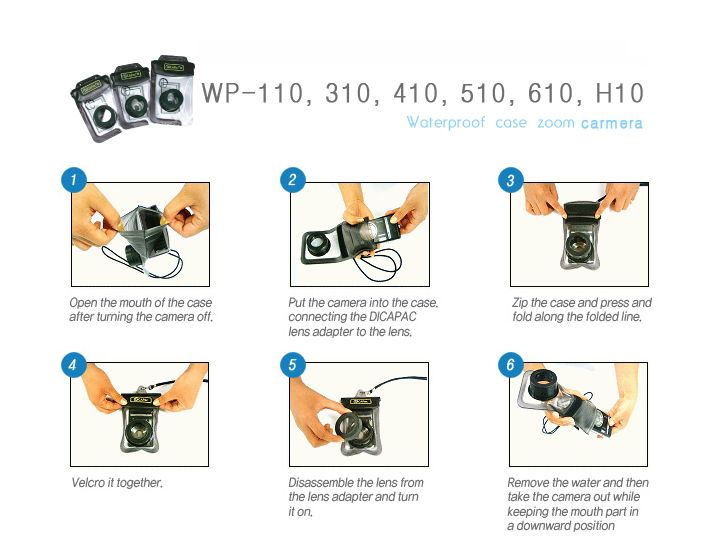 WP-110, 310, 410, 510, 610, H10

Waterproof case zoom carmera

1

Open the mouth of the case after turning the camera off.

2

Put the camera into the case, connecting the DICAPAC lens adapter to the lens.

3

Zip the case and press and fold along the folded line.

4

Velcro it together.

5

Disassemble the lens from the lens adapter and turn it on.

6

Remove the water and then take the camera out while keeping the mouth part in a downward position