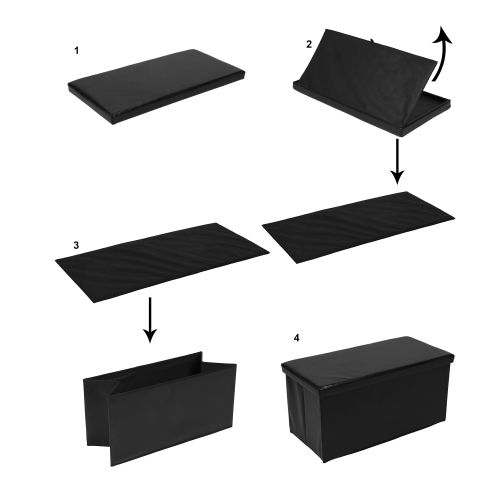 1

2

3

4