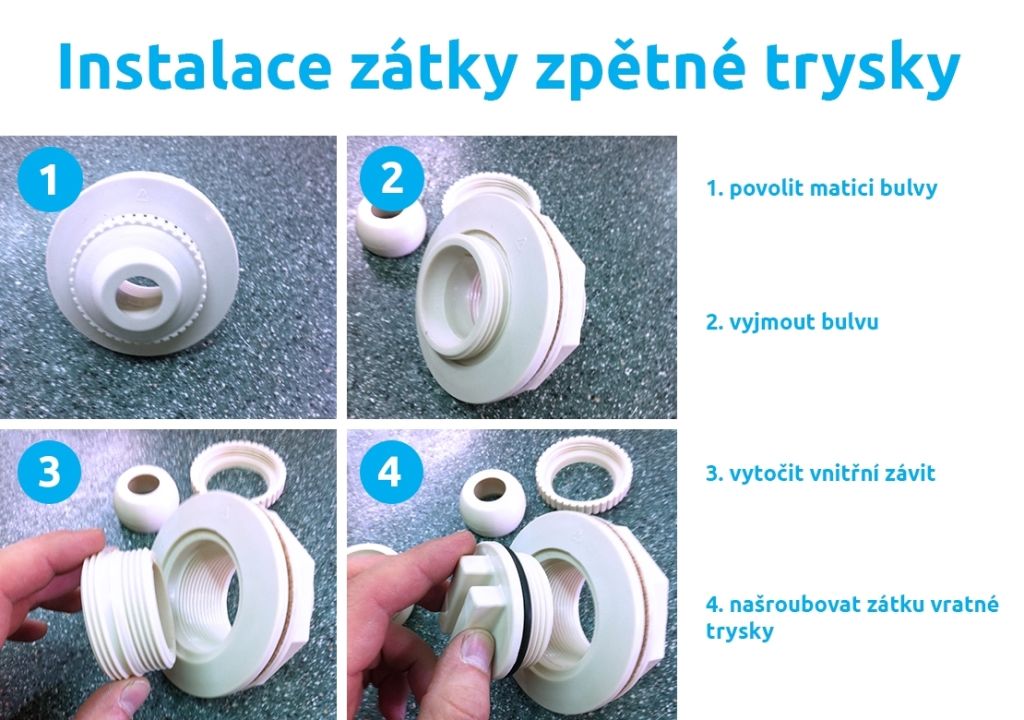 Instalace zátky zpětné trysky

1

2

3

4

1. povolit matici bulvy

2. vyjmout bulvu

3. vytočit vnitřní závit

4. našroubovat zátku vratné trysky