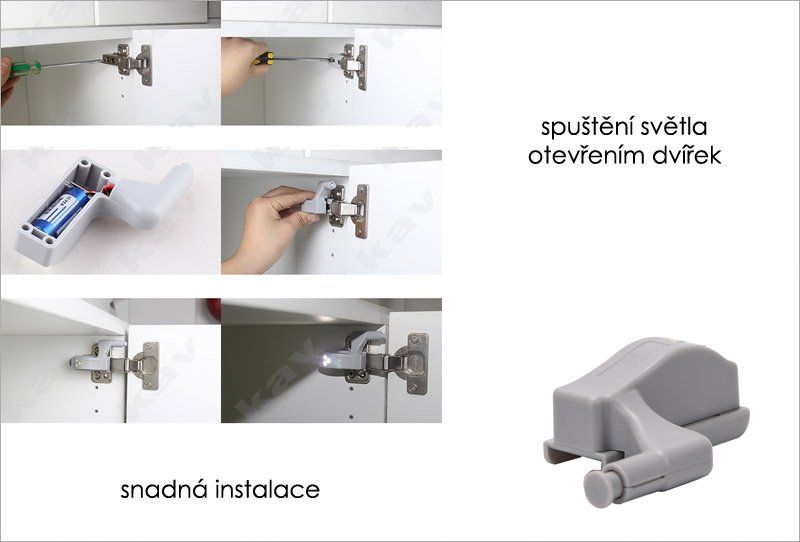 spuštění světla otevřením dvířek

snadná instalace