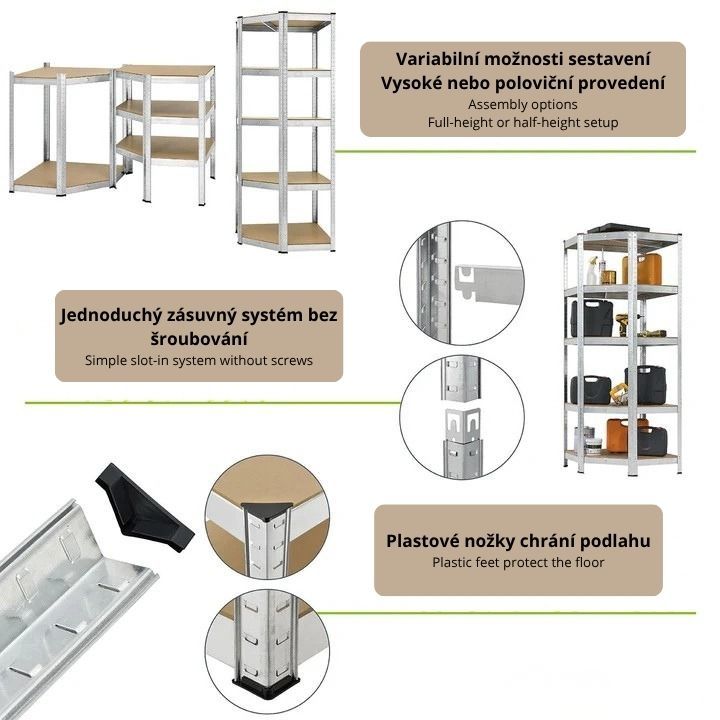 Variabilní možnosti sestavení
Vysoké nebo poloviční provedení
Assembly options
Full-height or half-height setup

Jednoduchý zásuvný systém bez šroubování
Simple slot-in system without screws

Plastové nožky chrání podlahu
Plastic feet protect the floor